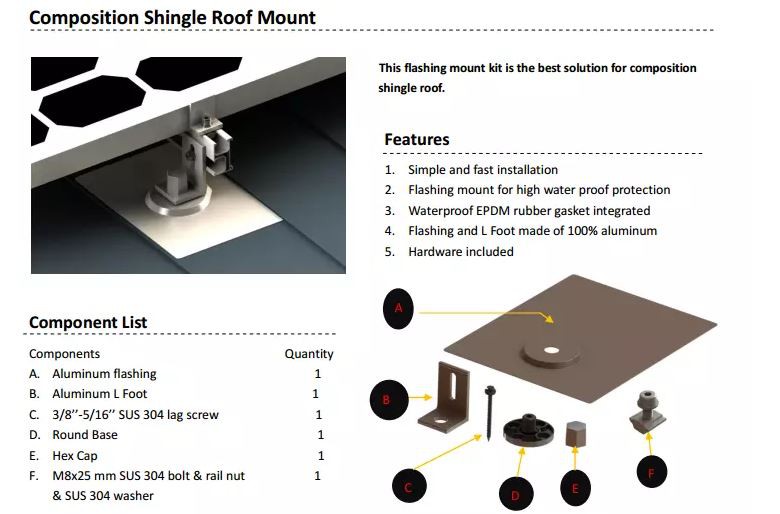 Composition Shingle Roof Mount

This flashing mount kit is the best solution for composition shingle roof.

Features

1. Simple and fast installation
2. Flashing mount for high water proof protection
3. Waterproof EPDM rubber gasket integrated
4. Flashing and L Foot made of 100% aluminum
5. Hardware included

Component List

| Components | Quantity |
|---|---|
| A. Aluminum flashing | 1 |
| B. Aluminum L Foot | 1 |
| C. 3/8''-5/16'' SUS 304 lag screw | 1 |
| D. Round Base | 1 |
| E. Hex Cap | 1 |
| F. M8x25 mm SUS 304 bolt & rail nut & SUS 304 washer | 1 |

A

B

C

D

E

F