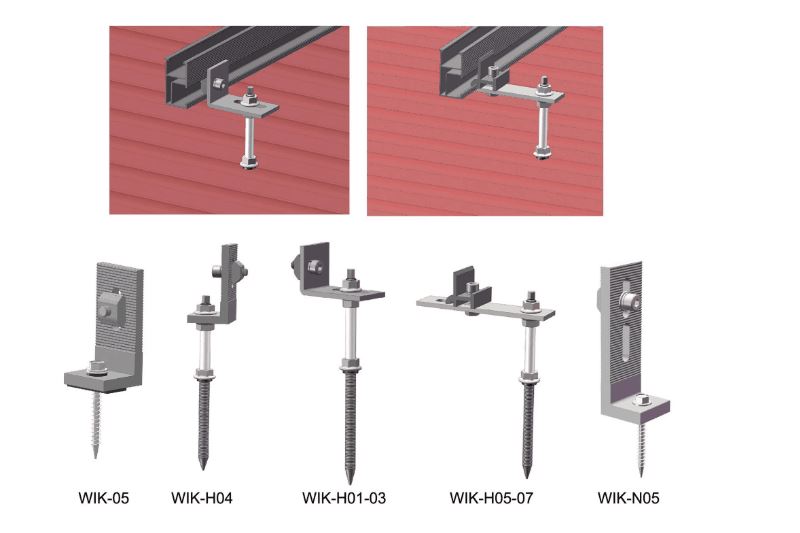 WIK-05
WIK-H04
WIK-H01-03
WIK-H05-07
WIK-N05